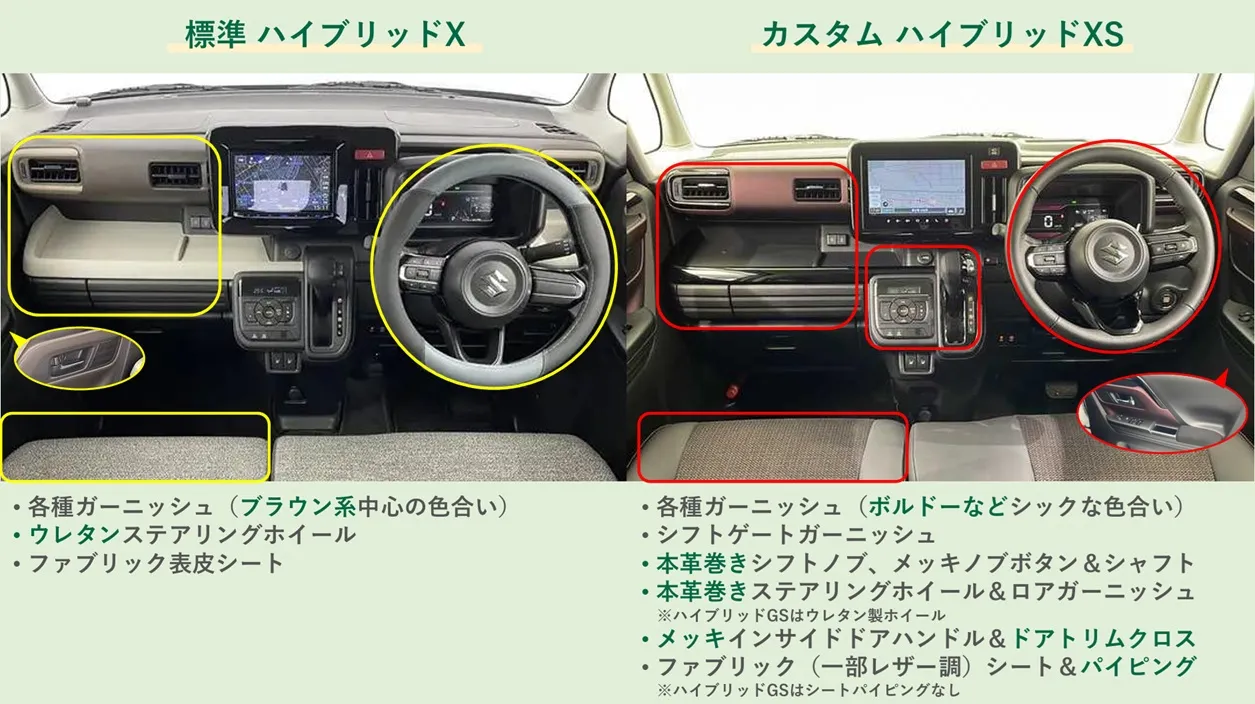 標準 ハイブリッドX

・各種ガーニッシュ（ブラウン系中心の色合い）
・ウレタンステアリングホイール
・ファブリック表皮シート

カスタム ハイブリッドXS

・各種ガーニッシュ（ボルドーなどシックな色合い）
・シフトゲートガーニッシュ
・本革巻きシフトノブ、メッキノブボタン＆シャフト
・本革巻きステアリングホイール＆ロアガーニッシュ
※ハイブリッドGSはウレタン製ホイール
・メッキインサイドドアハンドル＆ドアトリムクロス
・ファブリック（一部レザー調）シート＆パイピング
※ハイブリッドGSはシートパイピングなし